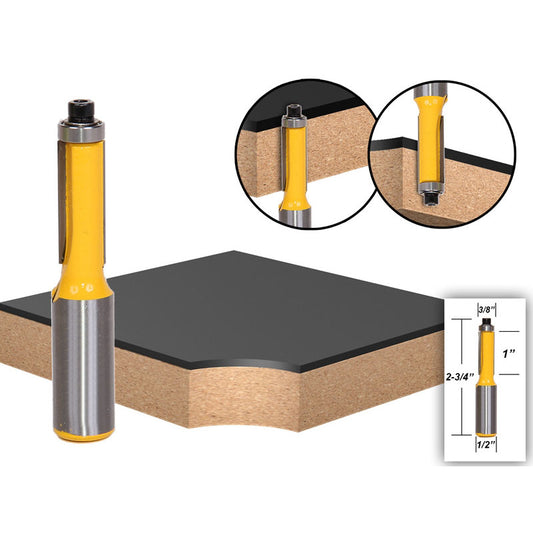 3/8"
1"
2-3/4"
1/2"