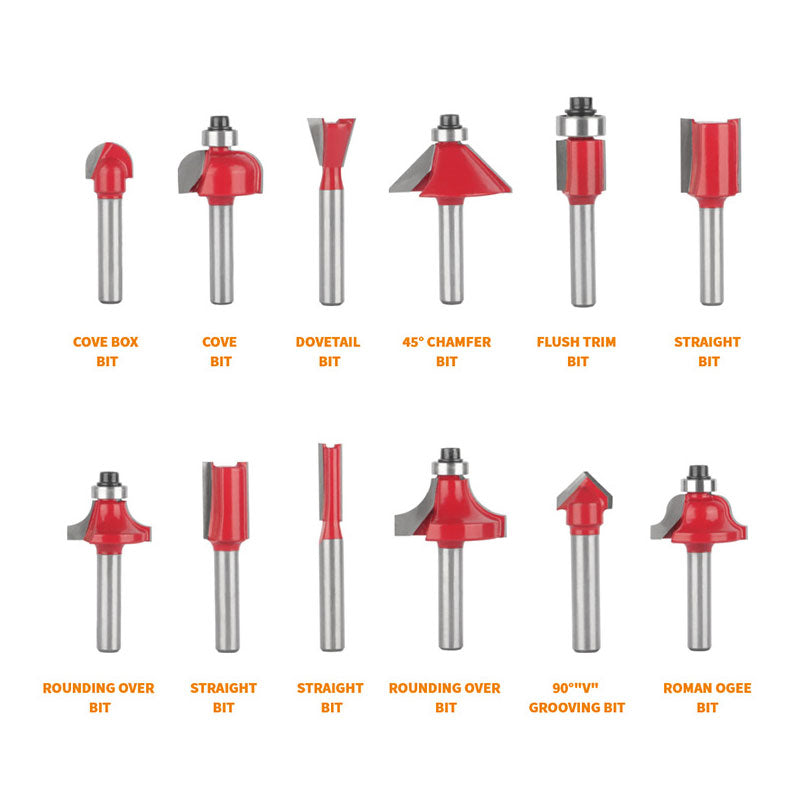 COVE BOX BIT

COVE BIT

DOVETAIL BIT

45° CHAMFER BIT

FLUSH TRIM BIT

STRAIGHT BIT

ROUNDING OVER BIT

STRAIGHT BIT

STRAIGHT BIT

ROUNDING OVER BIT

90°"V" GROOVING BIT

ROMAN OGEE BIT