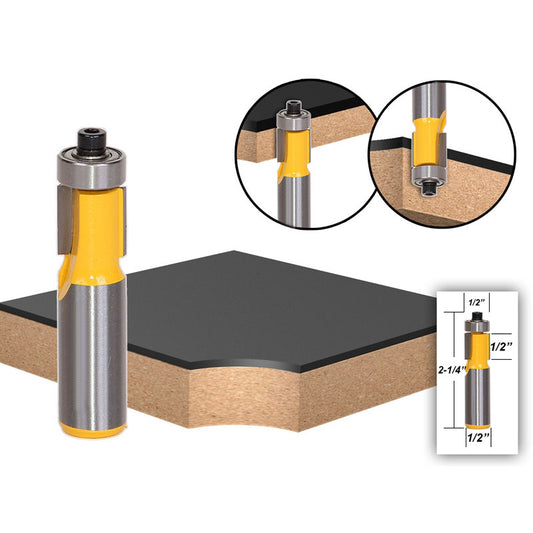 1/2"
1/2"
2-1/4"
1/2"