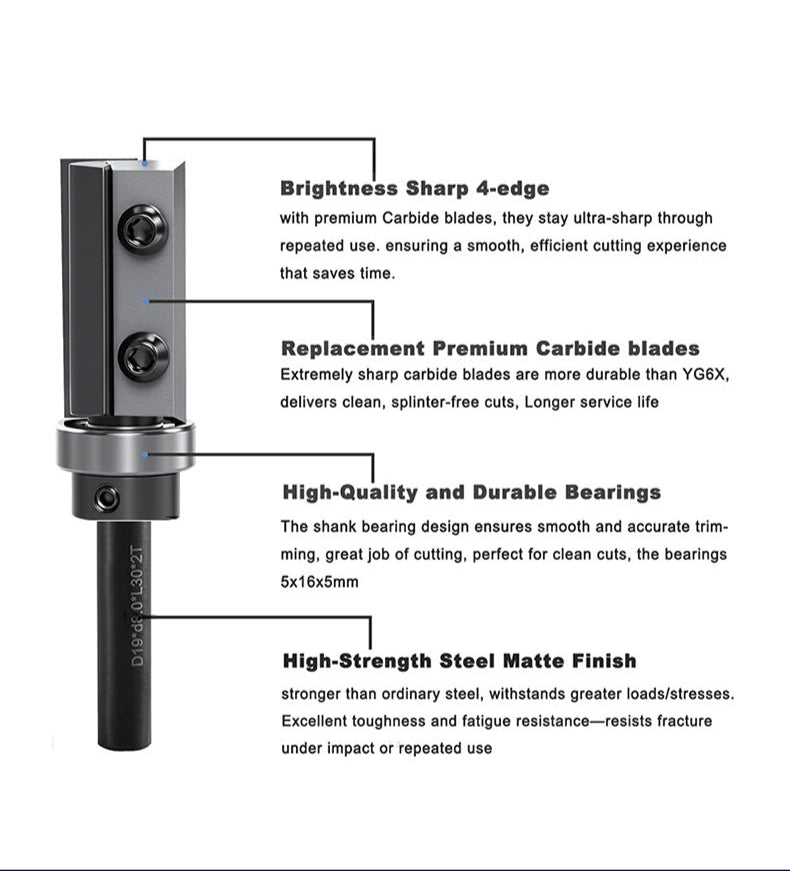 Brightness Sharp 4-edge
with premium Carbide blades, they stay ultra-sharp through repeated use. ensuring a smooth, efficient cutting experience that saves time.

Replacement Premium Carbide blades
Extremely sharp carbide blades are more durable than YG6X, delivers clean, splinter-free cuts, Longer service life

High-Quality and Durable Bearings
The shank bearing design ensures smooth and accurate trimming, great job of cutting, perfect for clean cuts, the bearings 5x16x5mm

High-Strength Steel Matte Finish
stronger than ordinary steel, withstands greater loads/stresses. Excellent toughness and fatigue resistance—resists fracture under impact or repeated use

D19*d8.0*L30*2T