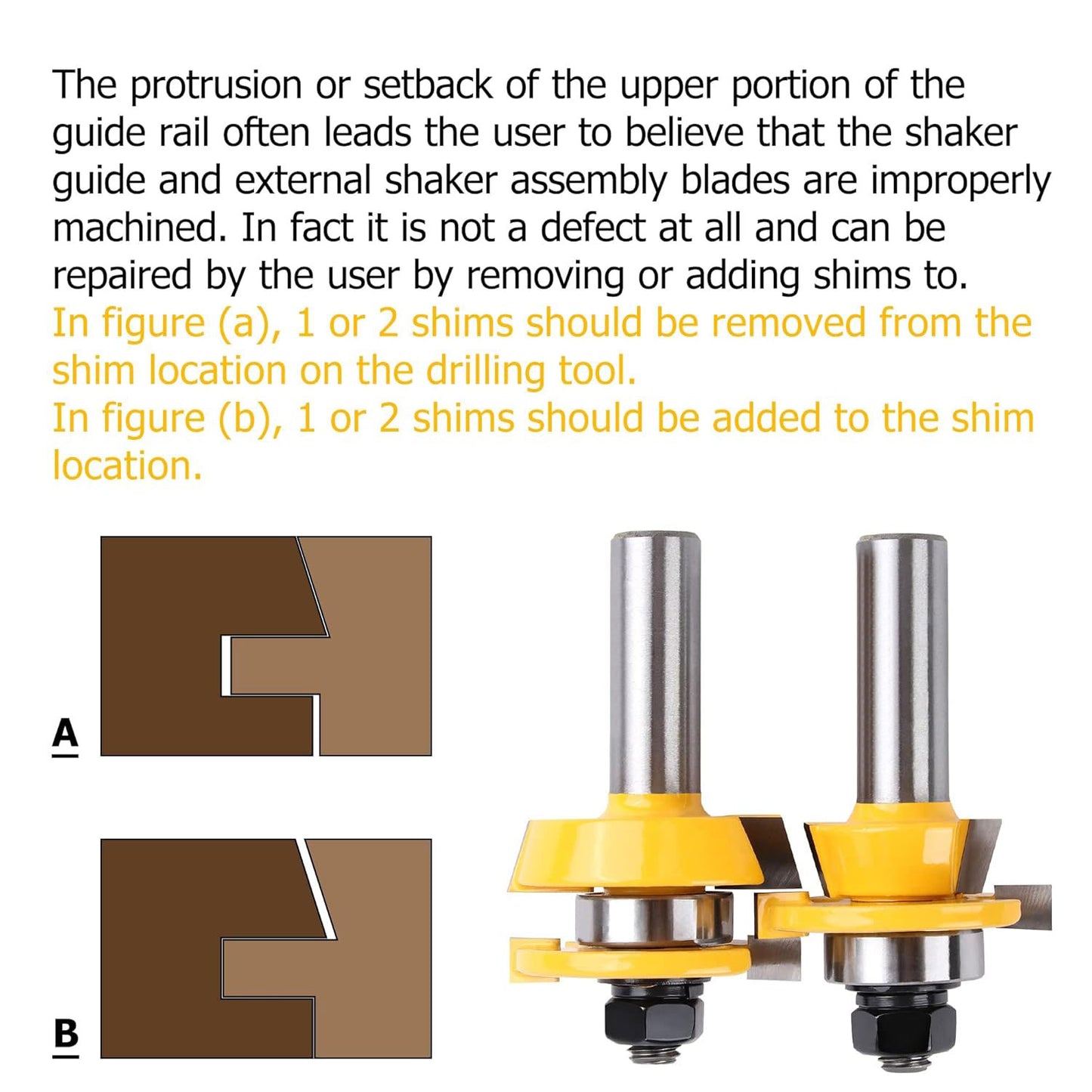 The protrusion or setback of the upper portion of the guide rail often leads the user to believe that the shaker guide and external shaker assembly blades are improperly machined. In fact it is not a defect at all and can be repaired by the user by removing or adding shims to.
In figure (a), 1 or 2 shims should be removed from the shim location on the drilling tool.
In figure (b), 1 or 2 shims should be added to the shim location.

A

B