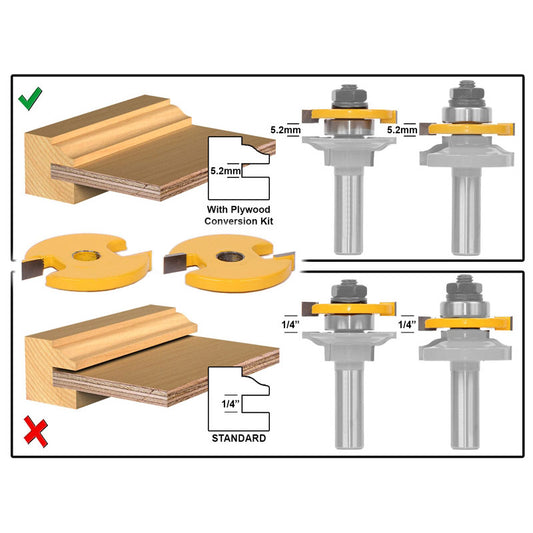 5.2mm

With Plywood Conversion Kit

5.2mm

5.2mm

1/4"

STANDARD

1/4"

1/4"