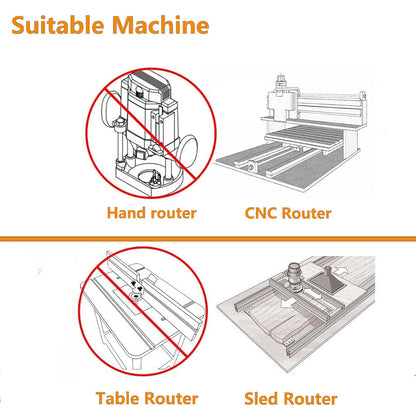 Suitable Machine

Hand router

CNC Router

Table Router

Sled Router