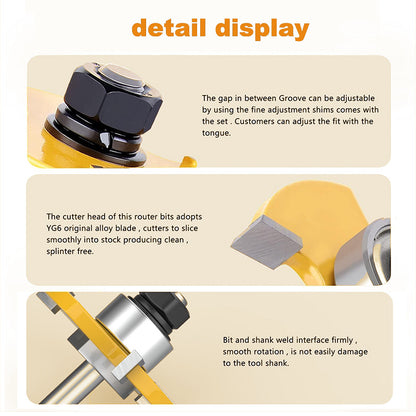 detail display

The gap in between Groove can be adjustable by using the fine adjustment shims comes with the set . Customers can adjust the fit with the tongue.

The cutter head of this router bits adopts YG6 original alloy blade , cutters to slice smoothly into stock producing clean , splinter free.

Bit and shank weld interface firmly , smooth rotation , is not easily damage to the tool shank.