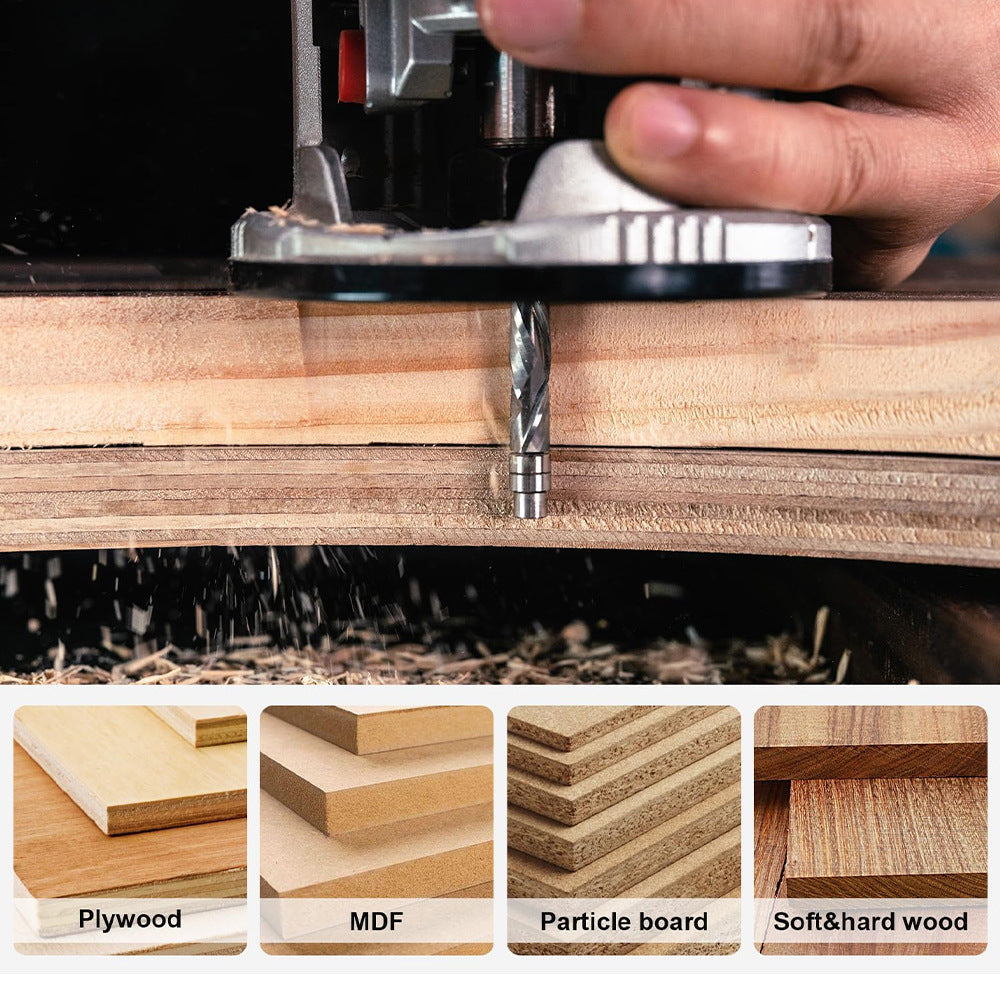 Plywood

MDF

Particle board

Soft&hard wood