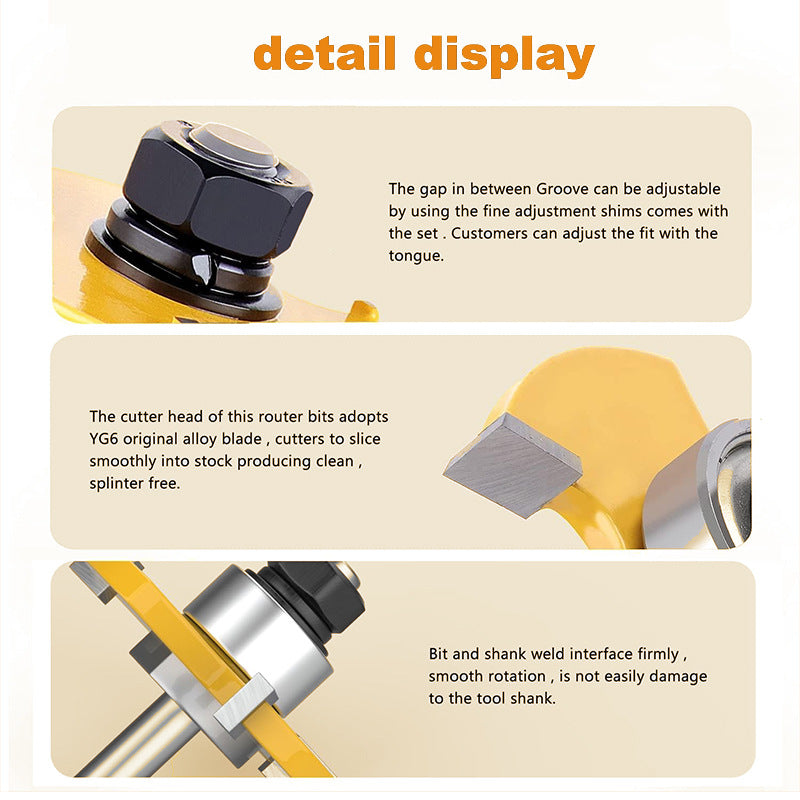 detail display

The gap in between Groove can be adjustable by using the fine adjustment shims comes with the set . Customers can adjust the fit with the tongue.

The cutter head of this router bits adopts YG6 original alloy blade , cutters to slice smoothly into stock producing clean , splinter free.

Bit and shank weld interface firmly , smooth rotation , is not easily damage to the tool shank.