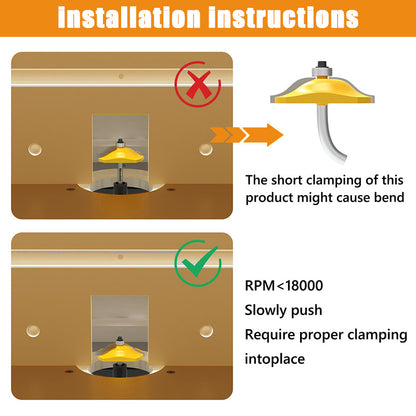 Installation instructions

The short clamping of this product might cause bend

RPM<18000

Slowly push

Require proper clamping intoplace