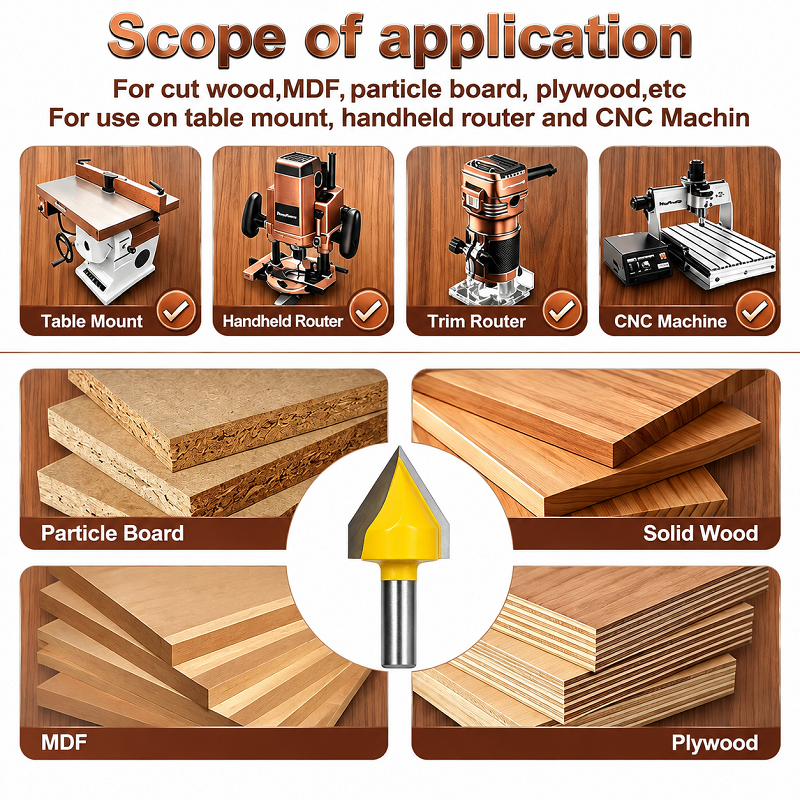 Scope of application

For cut wood,MDF, particle board, plywood,etc
For use on table mount, handheld router and CNC Machin

Table Mount

Handheld Router

Trim Router

CNC Machine

Particle Board

Solid Wood

MDF

Plywood