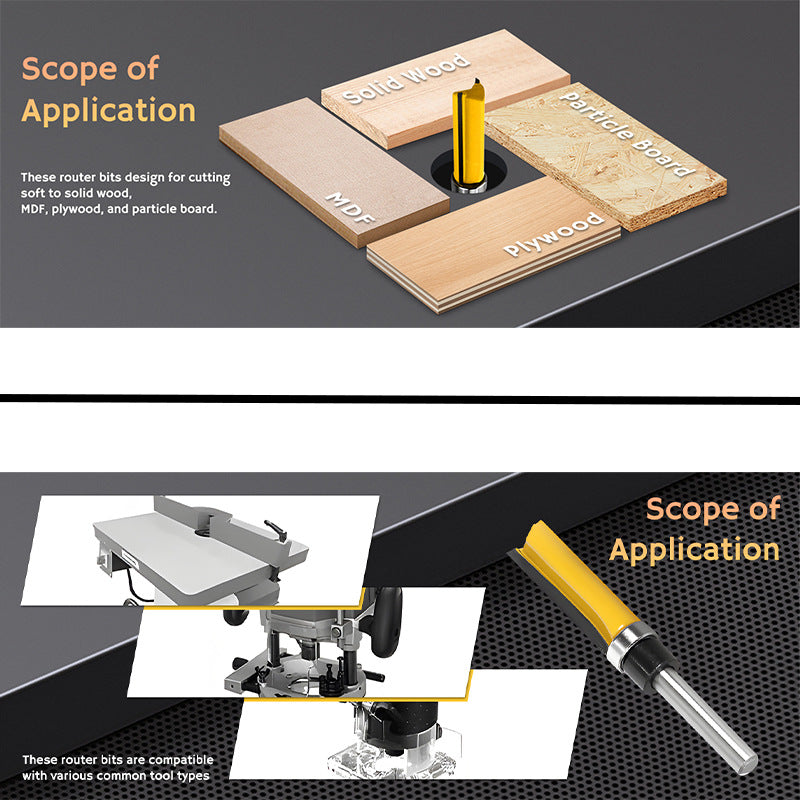 Scope of Application

These router bits design for cutting soft to solid wood, MDF, plywood, and particle board.

Solid Wood

Particle Board

MDF

Plywood

Scope of Application

These router bits are compatible with various common tool types