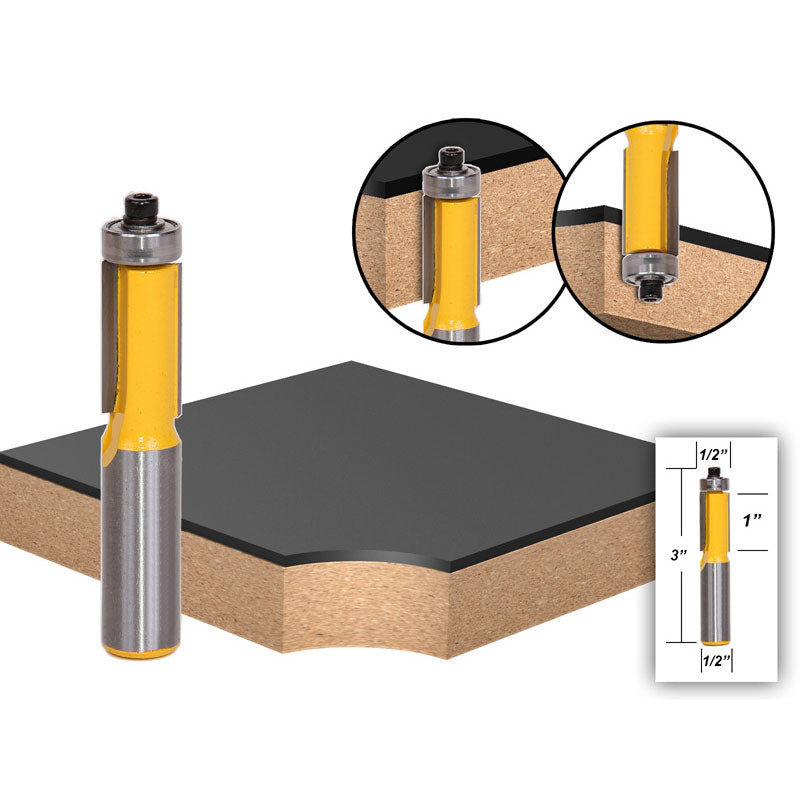 1/2"
1"
3"
1/2"