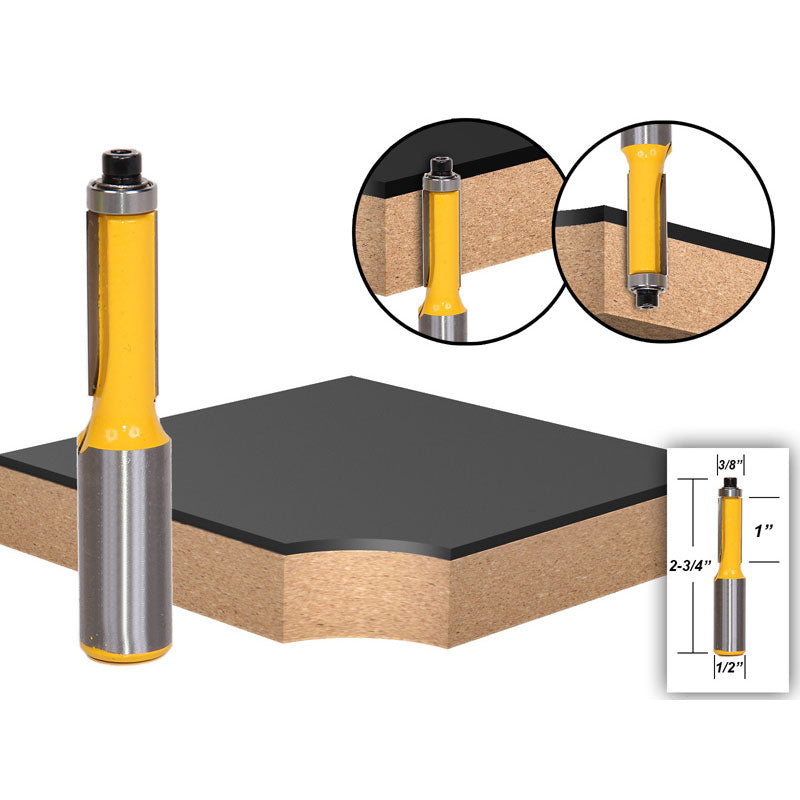 3/8"

1"

2-3/4"

1/2"