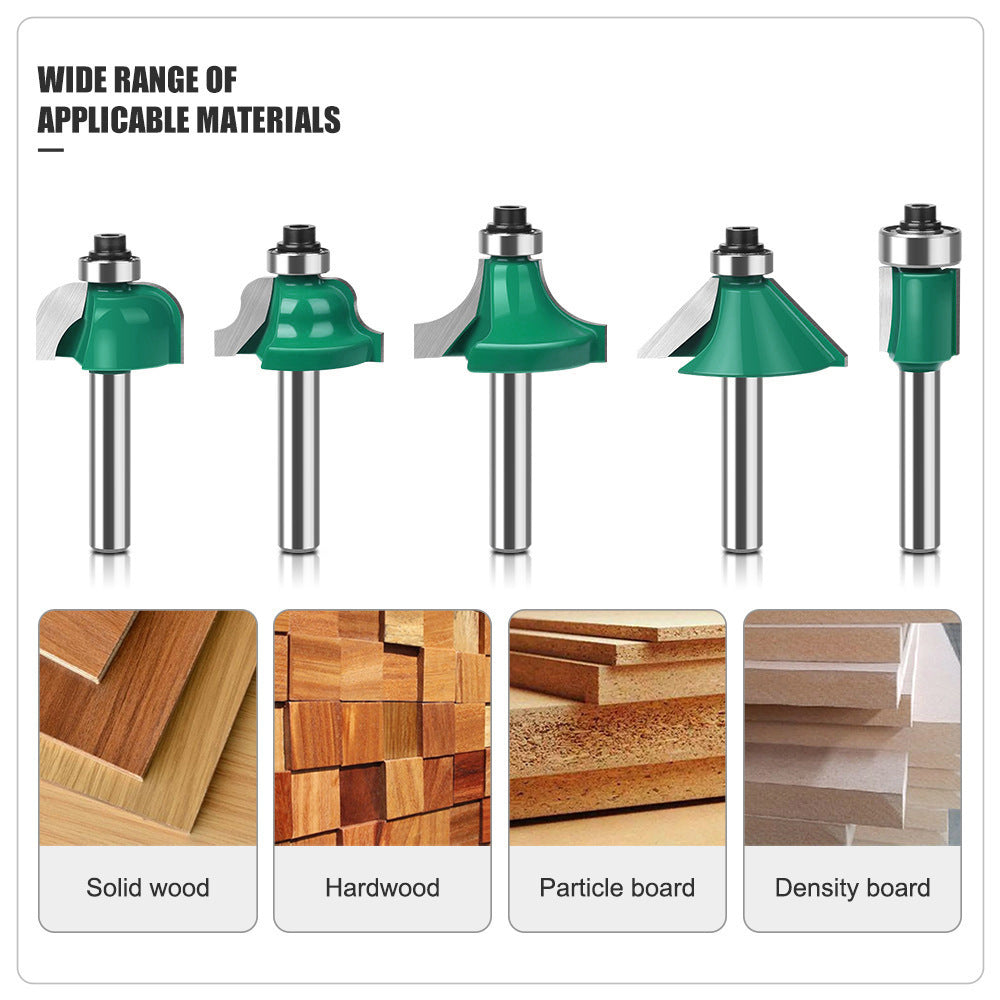 WIDE RANGE OF
APPLICABLE MATERIALS

Solid wood

Hardwood

Particle board

Density board