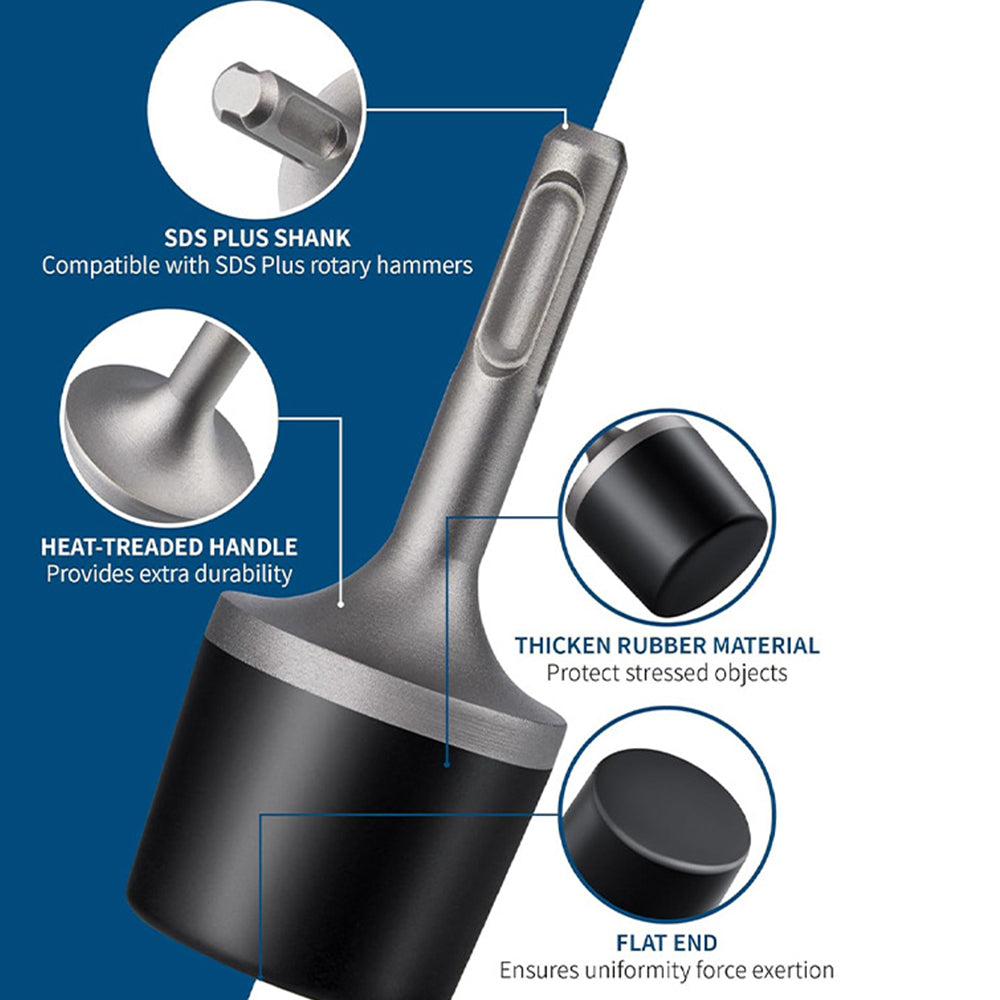 SDS PLUS SHANK
Compatible with SDS Plus rotary hammers

HEAT-TREADED HANDLE
Provides extra durability

THICKEN RUBBER MATERIAL
Protect stressed objects

FLAT END
Ensures uniformity force exertion