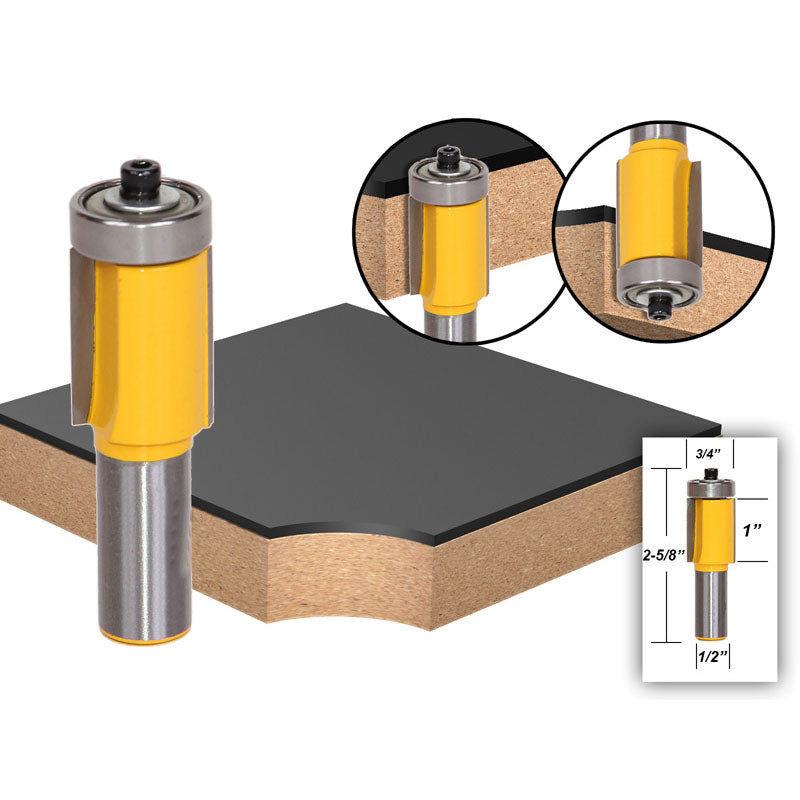 3/4"
1"
2-5/8"
1/2"