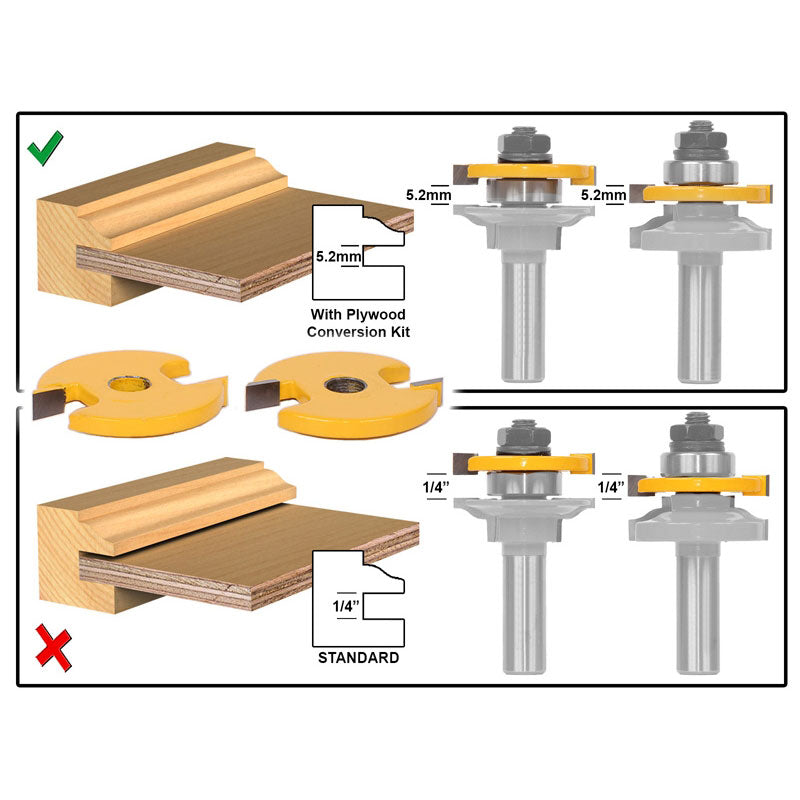 5.2mm

With Plywood Conversion Kit

5.2mm

5.2mm

1/4"

STANDARD

1/4"

1/4"